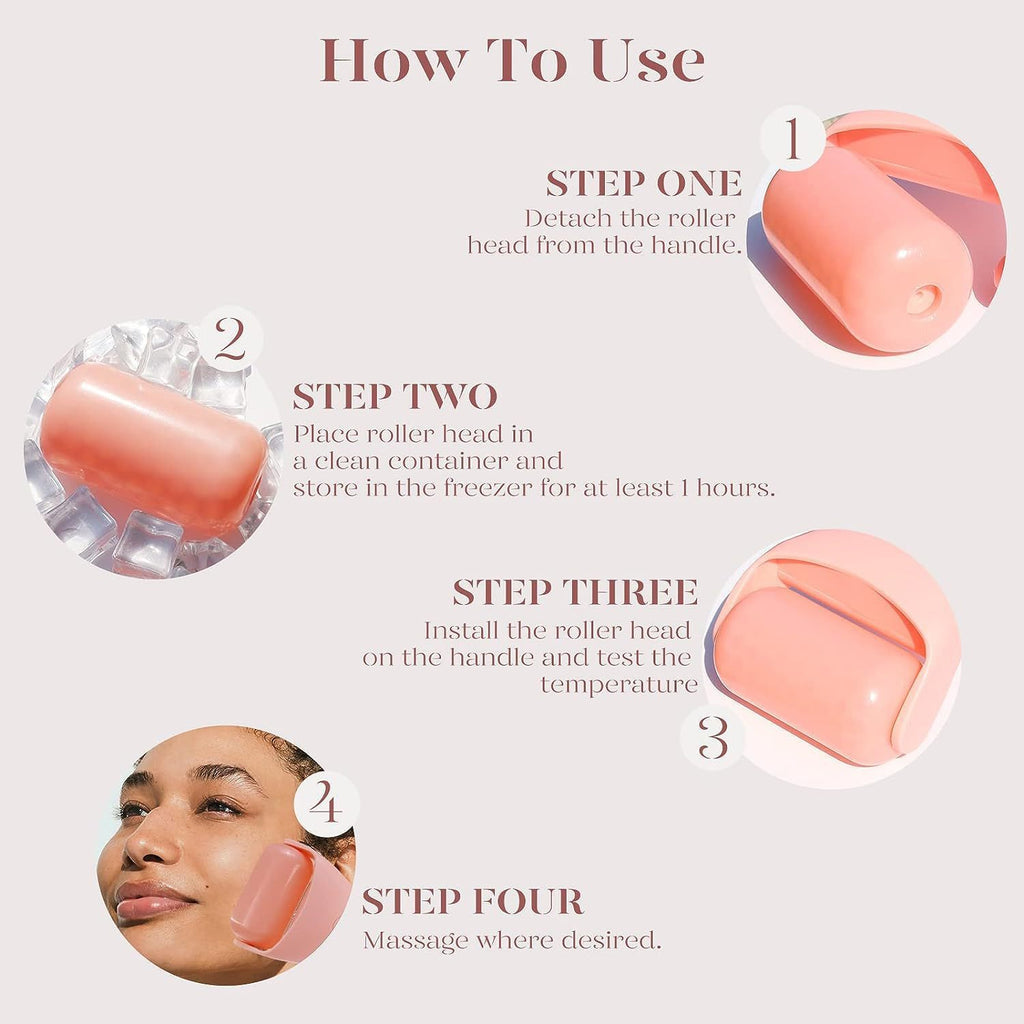 How To Use

1

STEP ONE
Detach the roller head from the handle.

2

STEP TWO
Place roller head in a clean container and store in the freezer for at least 1 hours.

STEP THREE
Install the roller head on the handle and test the temperature

3

4

STEP FOUR
Massage where desired.